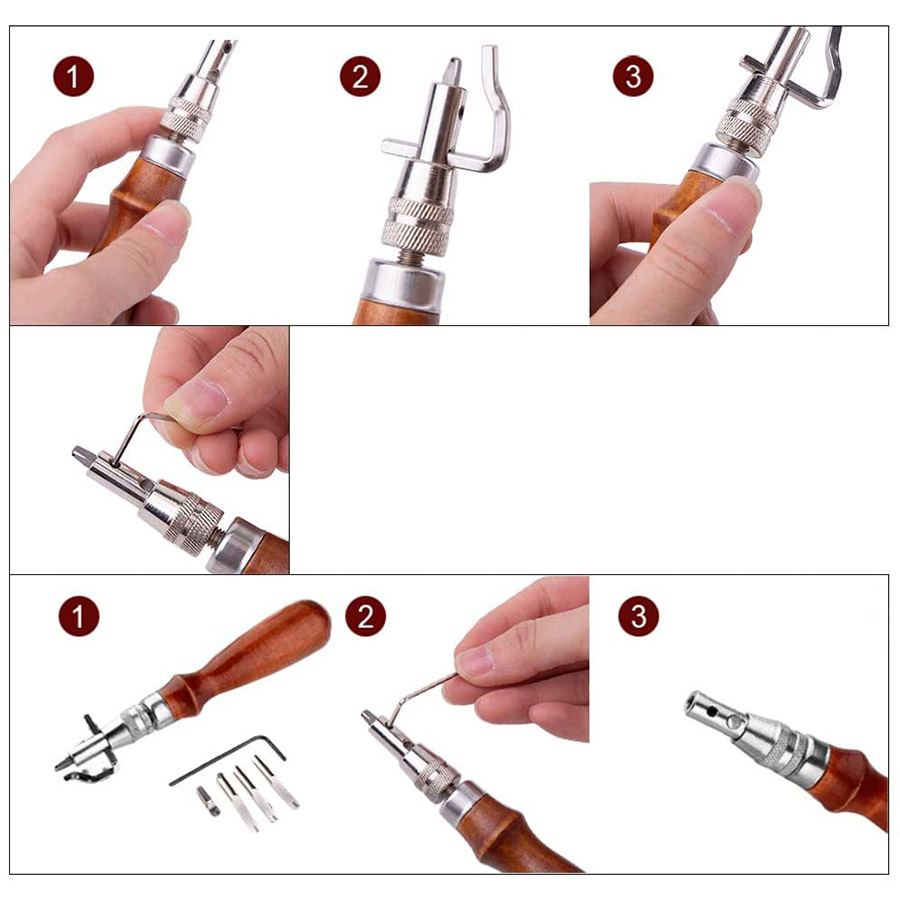 1

2

3

1

2

3